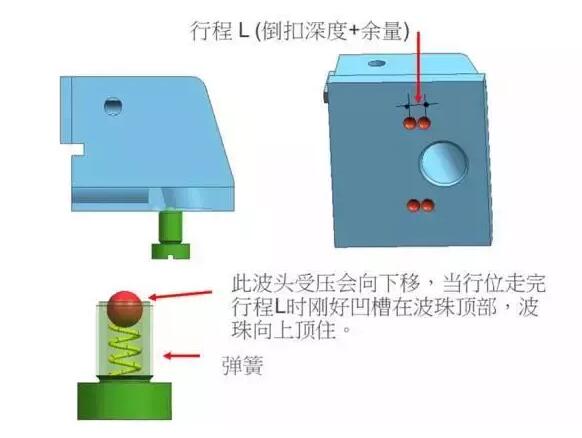 行程 L (倒扣深度+余量)

此波头受压会向下移，当行位走完行程L时刚好凹槽在波珠顶部，波珠向上顶住。

弹簧